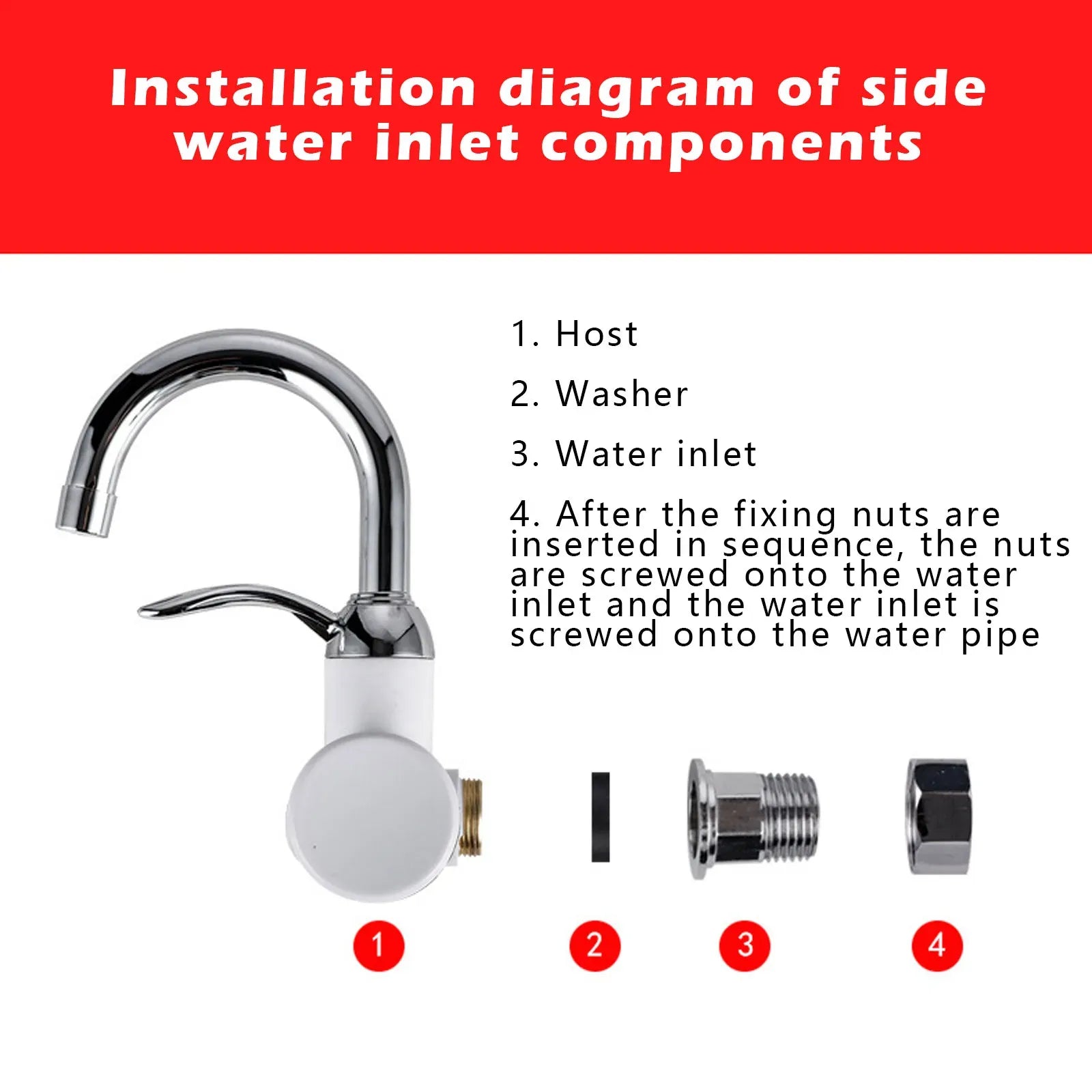 Installation diagram of side water inlet components

1. Host

2. Washer

3. Water inlet

4. After the fixing nuts are inserted in sequence, the nuts are screwed onto the water inlet and the water inlet is screwed onto the water pipe

1

2

3

4