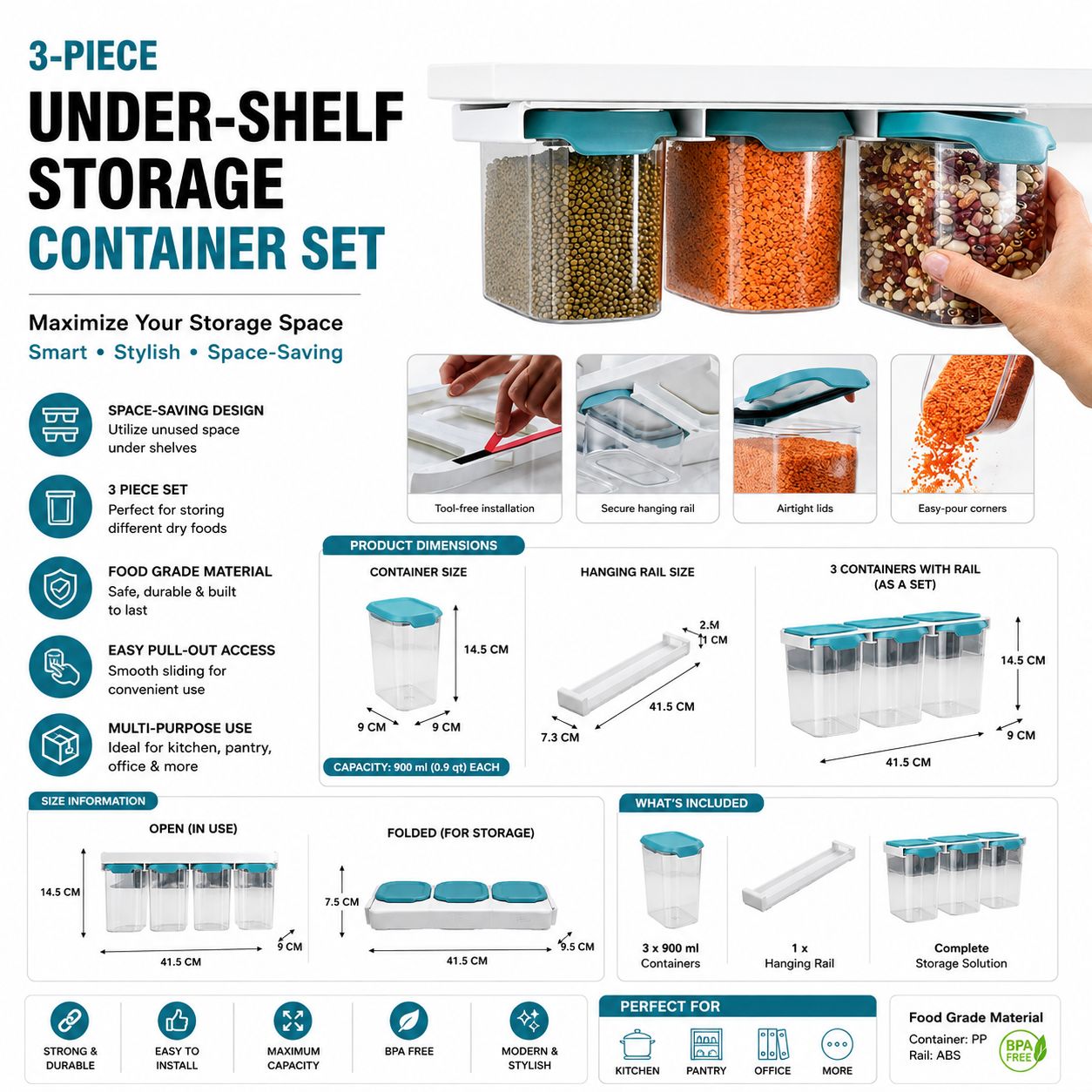 3-PIECE
UNDER-SHELF STORAGE
CONTAINER SET

Maximize Your Storage Space
Smart • Stylish • Space-Saving

SPACE-SAVING DESIGN
Utilize unused space under shelves

3 PIECE SET
Perfect for storing different dry foods

FOOD GRADE MATERIAL
Safe, durable & built to last

EASY PULL-OUT ACCESS
Smooth sliding for convenient use

MULTI-PURPOSE USE
Ideal for kitchen, pantry, office & more

Tool-free installation
Secure hanging rail
Airtight lids
Easy-pour corners

PRODUCT DIMENSIONS

CONTAINER SIZE
14.5 CM
9 CM
9 CM
CAPACITY: 900 ml (0.9 qt) EACH

HANGING RAIL SIZE
2.M
1 CM
41.5 CM
7.3 CM

3 CONTAINERS WITH RAIL (AS A SET)
14.5 CM
9 CM
41.5 CM

SIZE INFORMATION
OPEN (IN USE)
14.5 CM
9 CM
41.5 CM

FOLDED (FOR STORAGE)
7.5 CM
9.5 CM
41.5 CM

WHAT'S INCLUDED
3 x 900 ml Containers
1 x Hanging Rail
Complete Storage Solution

STRONG & DURABLE
EASY TO INSTALL
MAXIMUM CAPACITY
BPA FREE
MODERN & STYLISH

PERFECT FOR
KITCHEN
PANTRY
OFFICE
MORE

Food Grade Material
Container: PP
Rail: ABS
BPA FREE