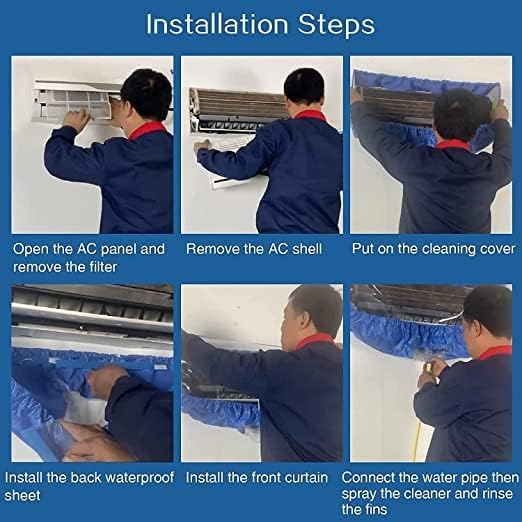 Installation Steps

Open the AC panel and remove the filter

Remove the AC shell

Put on the cleaning cover

Install the back waterproof sheet

Install the front curtain

Connect the water pipe then spray the cleaner and rinse the fins