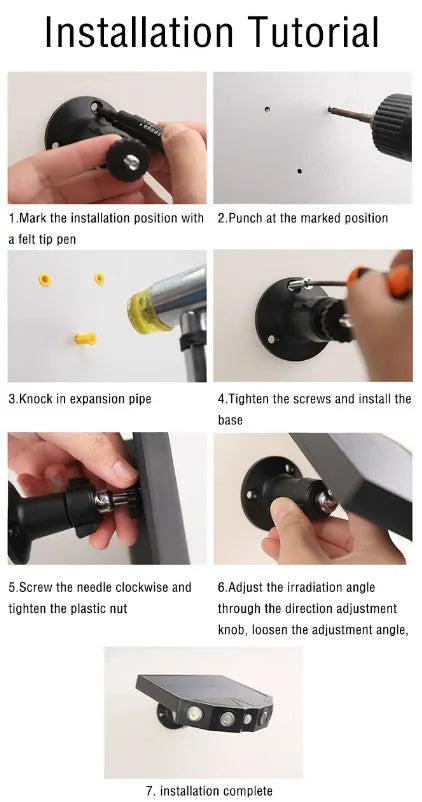 Installation Tutorial

1.Mark the installation position with a felt tip pen

2.Punch at the marked position

3.Knock in expansion pipe

4.Tighten the screws and install the base

5.Screw the needle clockwise and tighten the plastic nut

6.Adjust the irradiation angle through the direction adjustment knob, loosen the adjustment angle,

7. installation complete