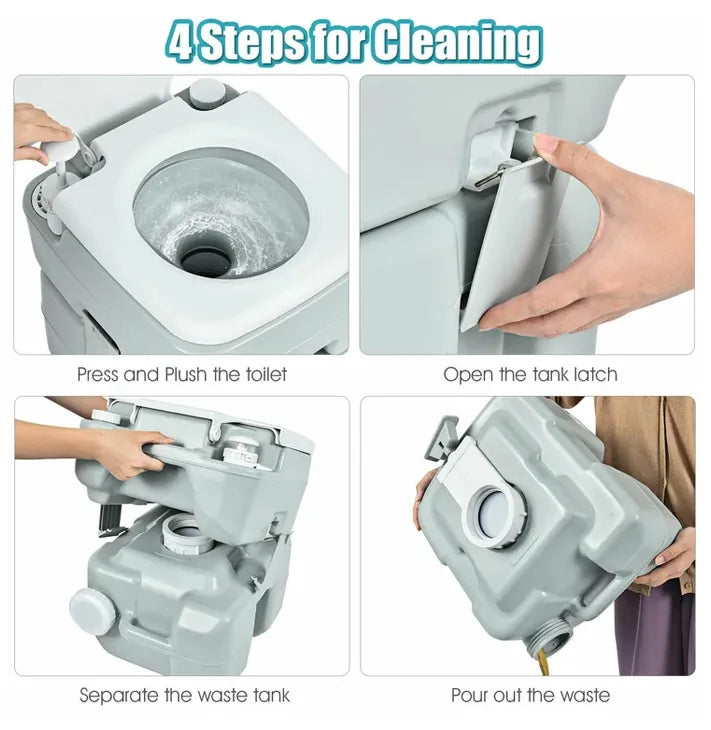 4 Steps for Cleaning

Press and Plush the toilet

Open the tank latch

Separate the waste tank

Pour out the waste