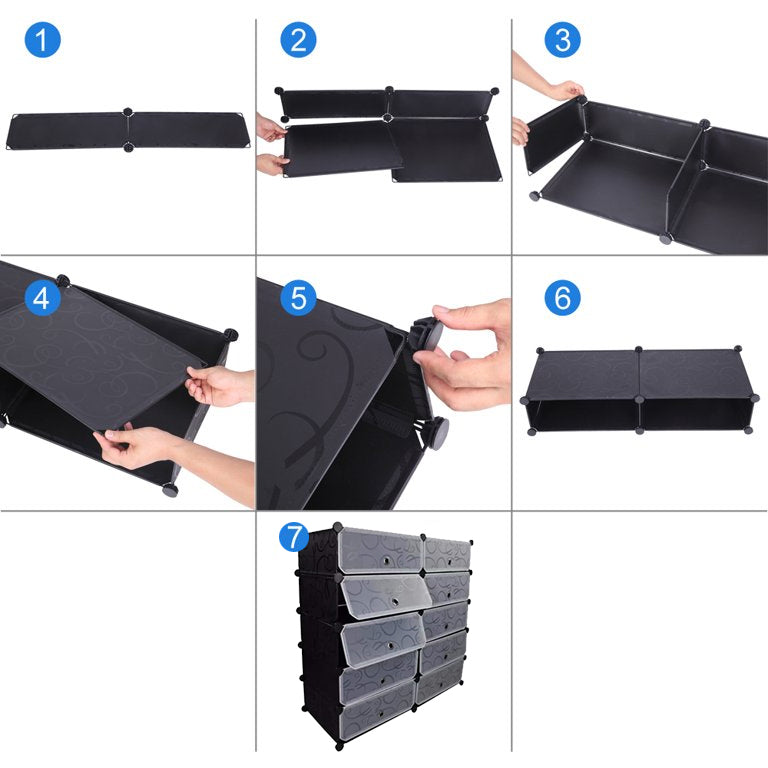 1

2

3

4

5

6

7