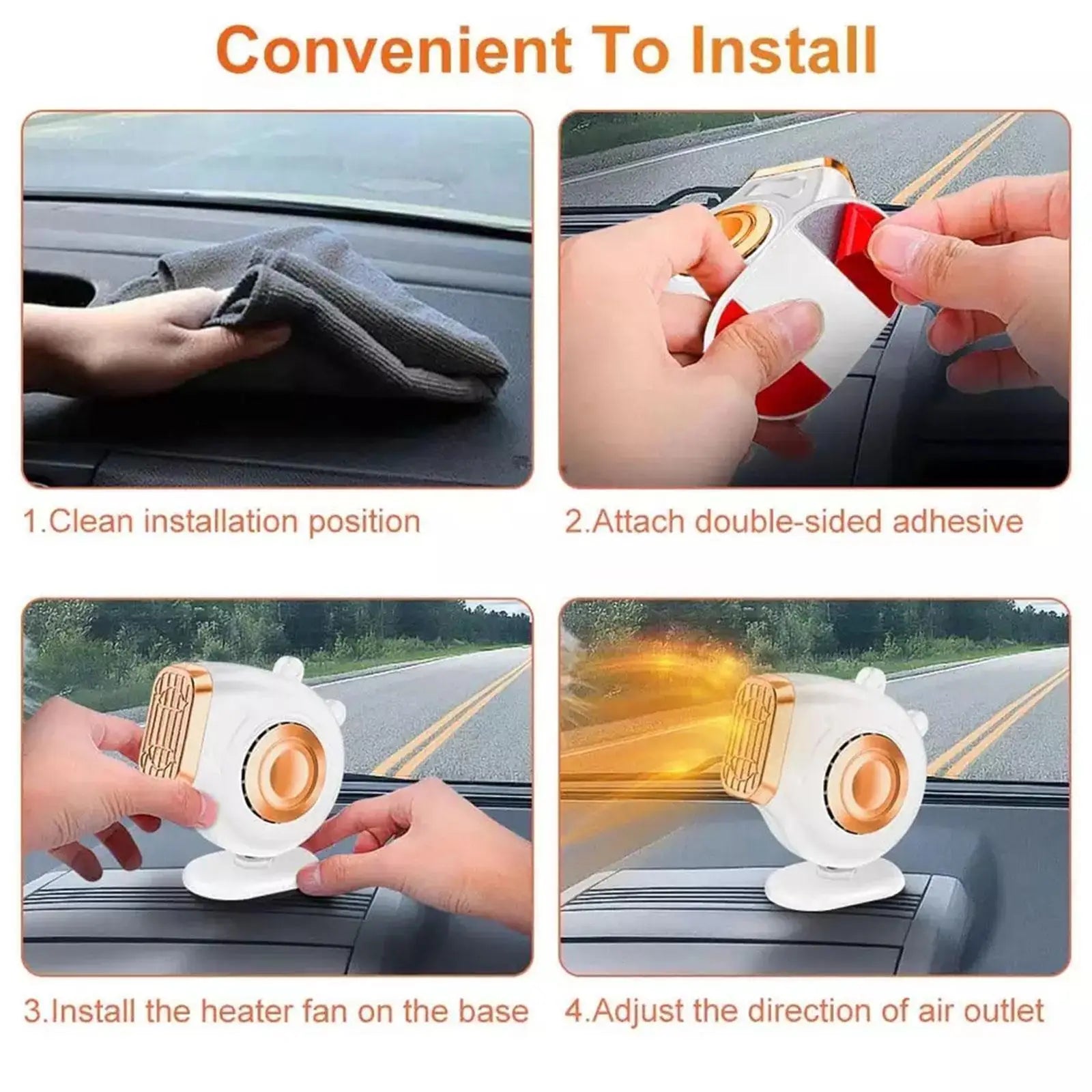 Convenient To Install

1.Clean installation position

2.Attach double-sided adhesive

3.Install the heater fan on the base

4.Adjust the direction of air outlet