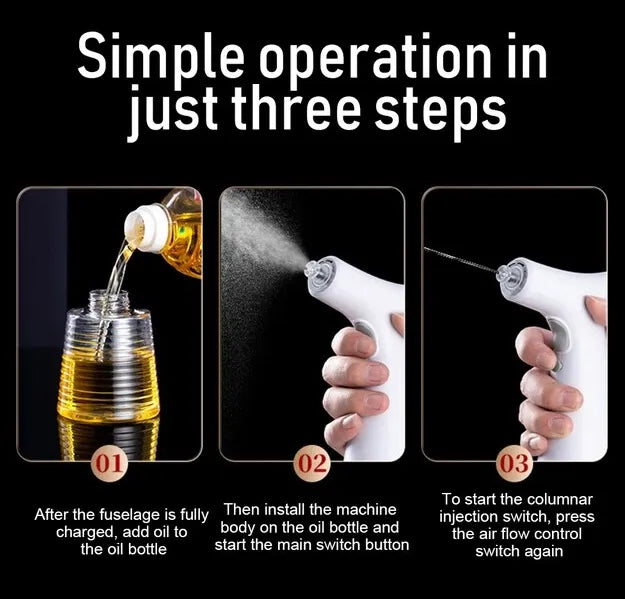 Simple operation in just three steps

01

After the fuselage is fully charged, add oil to the oil bottle

02

Then install the machine body on the oil bottle and start the main switch button

03

To start the columnar injection switch, press the air flow control switch again