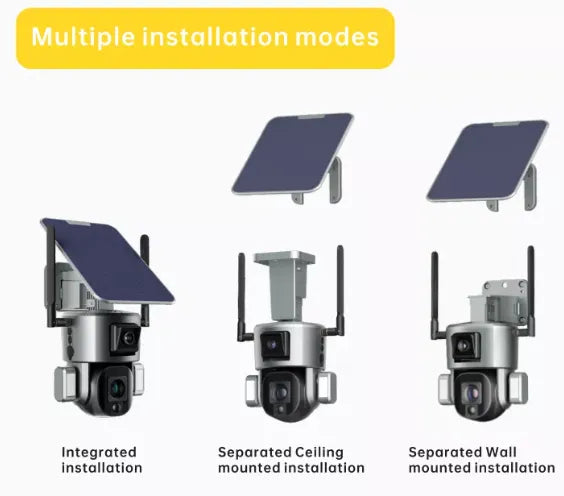 Multiple installation modes

Integrated installation

Separated Ceiling mounted installation

Separated Wall mounted installation