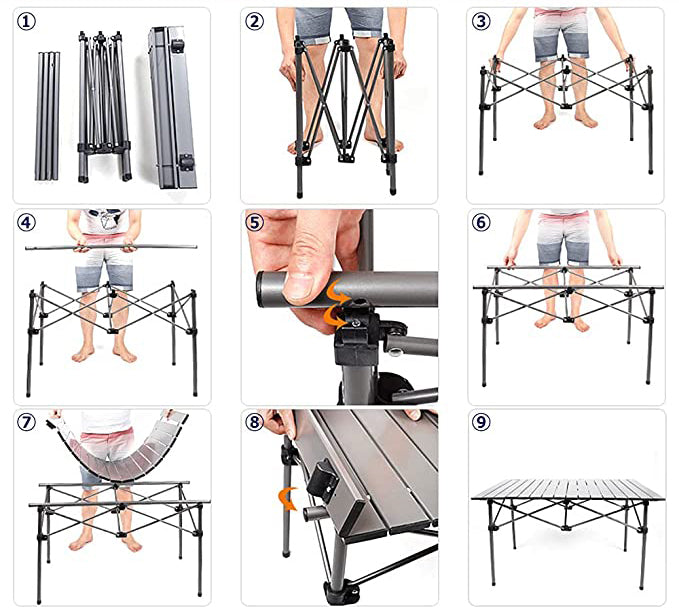 ①

②

③

④

⑤

⑥

⑦

⑧

⑨