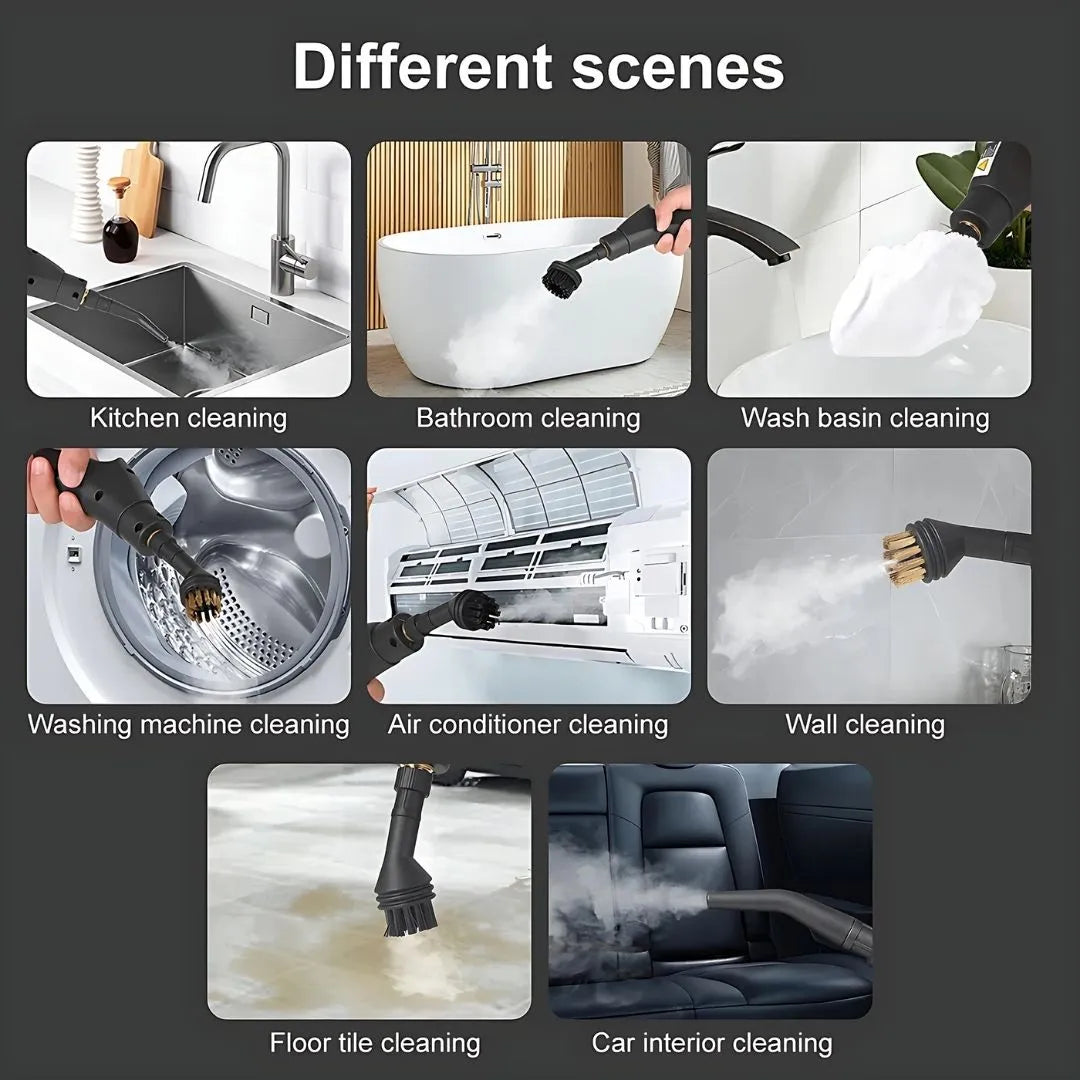 Different scenes

Kitchen cleaning

Bathroom cleaning

Wash basin cleaning

Washing machine cleaning

Air conditioner cleaning

Wall cleaning

Floor tile cleaning

Car interior cleaning