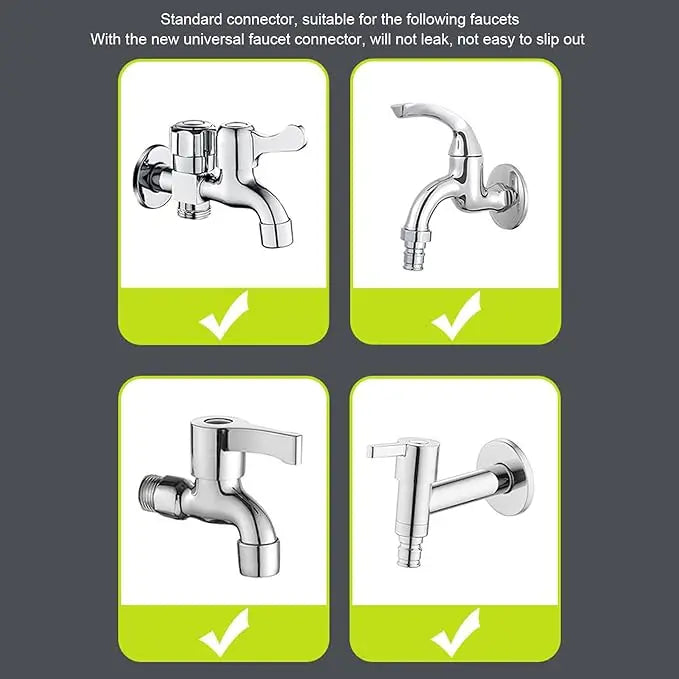 Standard connector, suitable for the following faucets
With the new universal faucet connector, will not leak, not easy to slip out