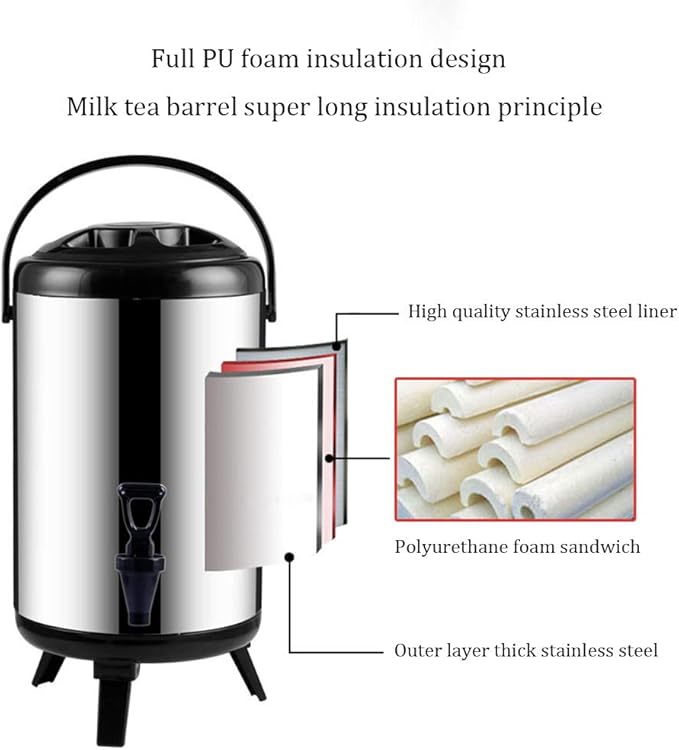 Full PU foam insulation design

Milk tea barrel super long insulation principle

High quality stainless steel liner

Polyurethane foam sandwich

Outer layer thick stainless steel