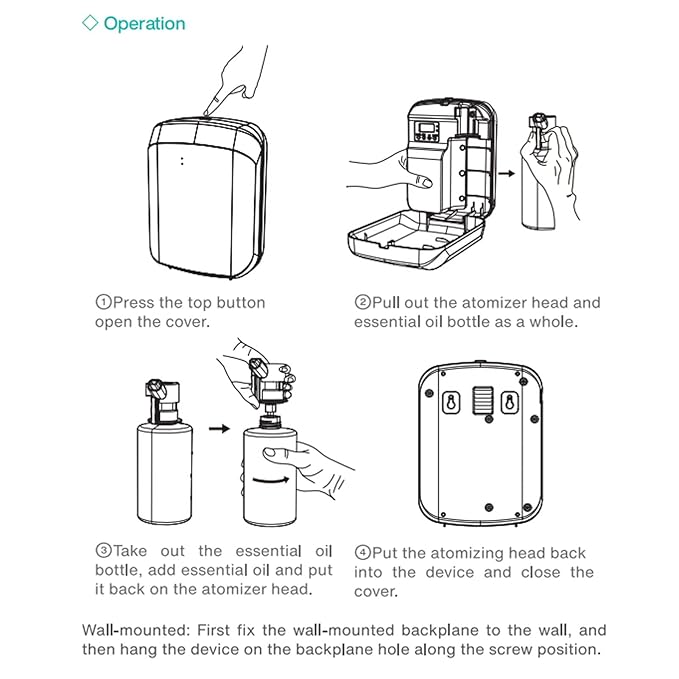 ◇ Operation

①Press the top button open the cover.

②Pull out the atomizer head and essential oil bottle as a whole.

③Take out the essential oil bottle, add essential oil and put it back on the atomizer head.

④Put the atomizing head back into the device and close the cover.

Wall-mounted: First fix the wall-mounted backplane to the wall, and then hang the device on the backplane hole along the screw position.