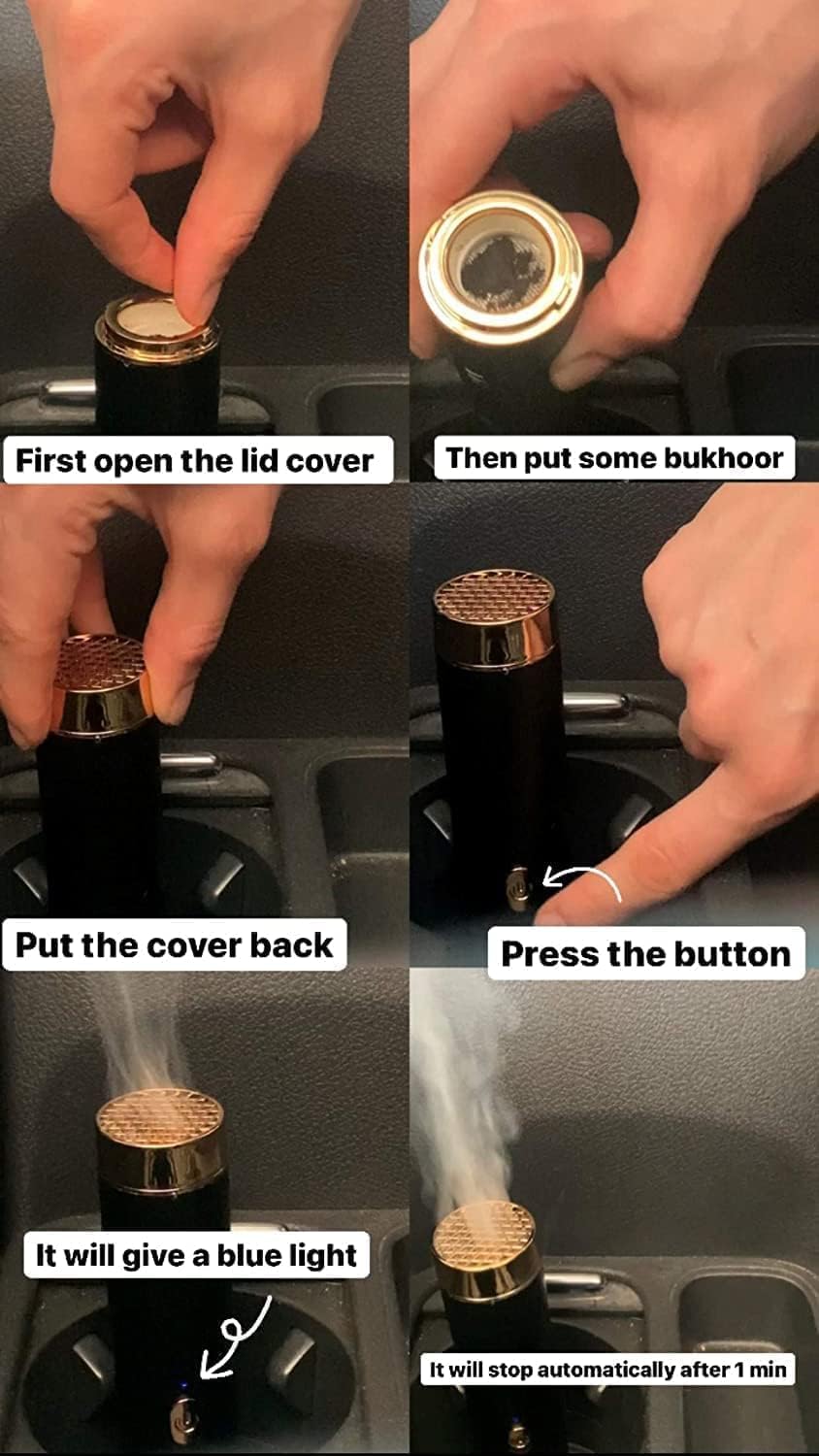 First open the lid cover

Then put some bukhoor

Put the cover back

Press the button

It will give a blue light

It will stop automatically after 1 min