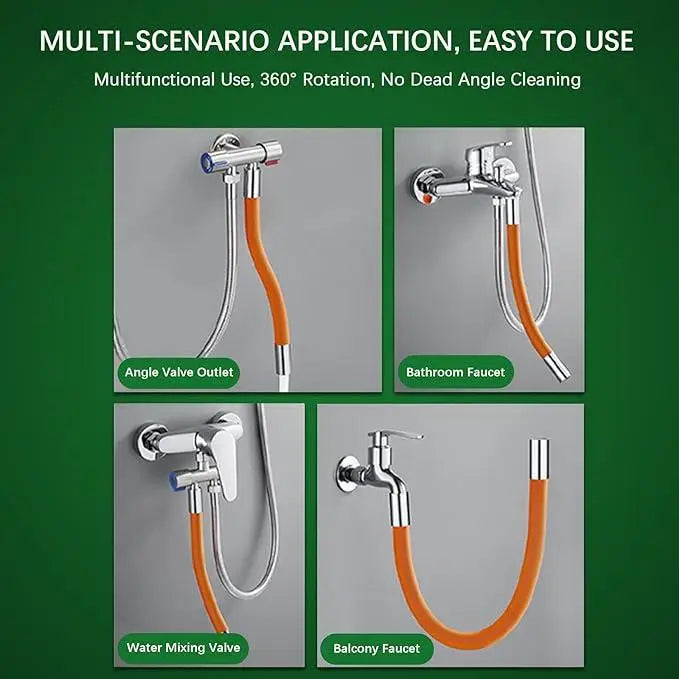 MULTI-SCENARIO APPLICATION, EASY TO USE

Multifunctional Use, 360° Rotation, No Dead Angle Cleaning

Angle Valve Outlet

Bathroom Faucet

Water Mixing Valve

Balcony Faucet