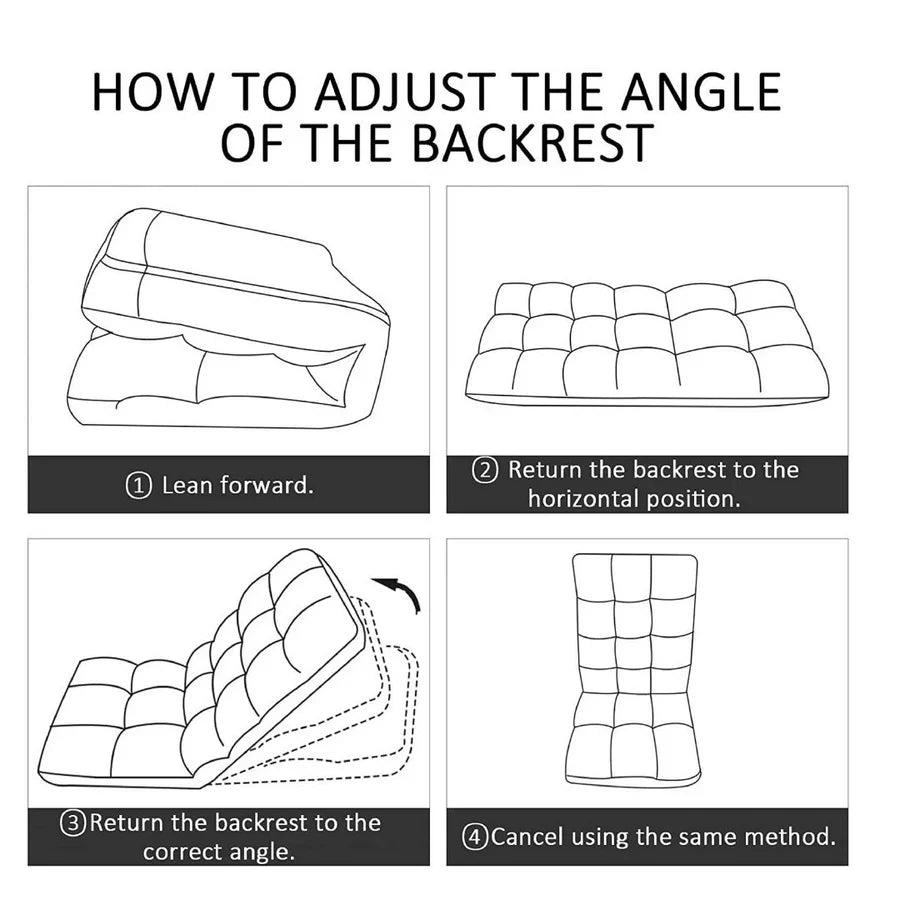 HOW TO ADJUST THE ANGLE OF THE BACKREST

① Lean forward.

② Return the backrest to the horizontal position.

③Return the backrest to the correct angle.

④Cancel using the same method.