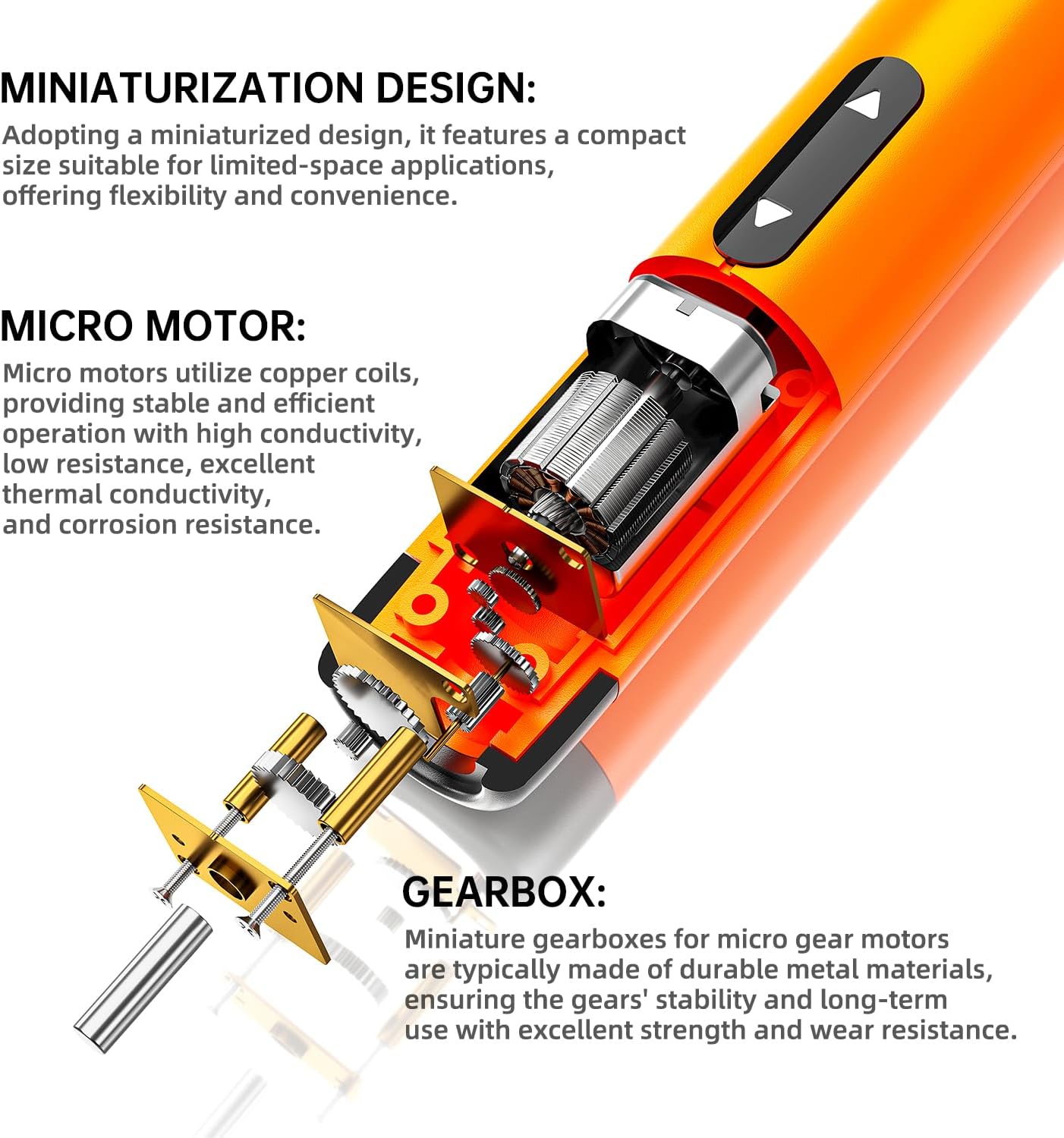 MINIATURIZATION DESIGN:
Adopting a miniaturized design, it features a compact size suitable for limited-space applications, offering flexibility and convenience.

MICRO MOTOR:
Micro motors utilize copper coils, providing stable and efficient operation with high conductivity, low resistance, excellent thermal conductivity, and corrosion resistance.

GEARBOX:
Miniature gearboxes for micro gear motors are typically made of durable metal materials, ensuring the gears' stability and long-term use with excellent strength and wear resistance.