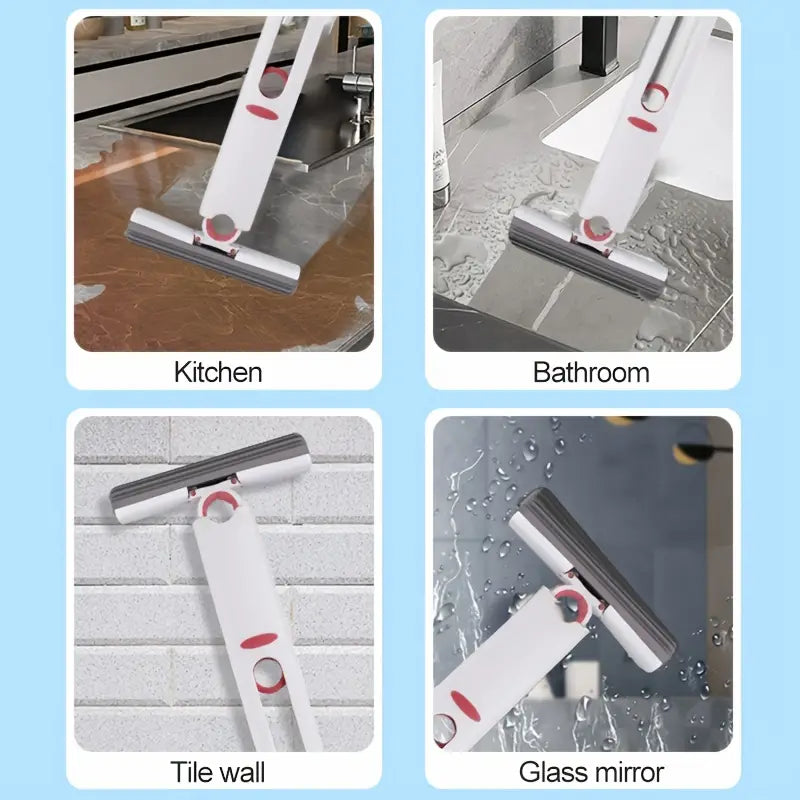 Kitchen

Bathroom

Tile wall

Glass mirror