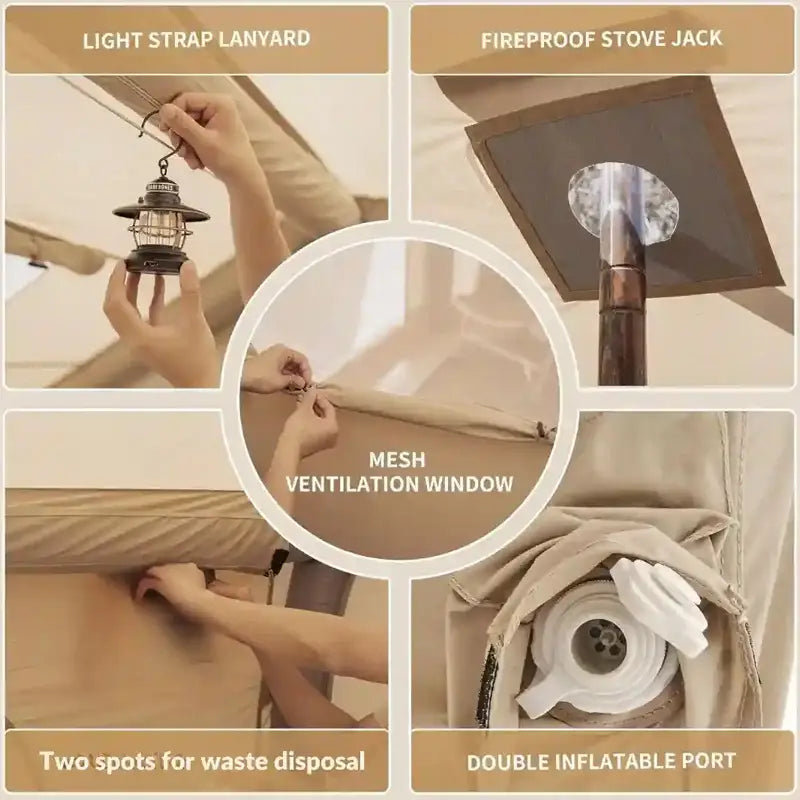 LIGHT STRAP LANYARD

FIREPROOF STOVE JACK

MESH VENTILATION WINDOW

Two spots for waste disposal

DOUBLE INFLATABLE PORT