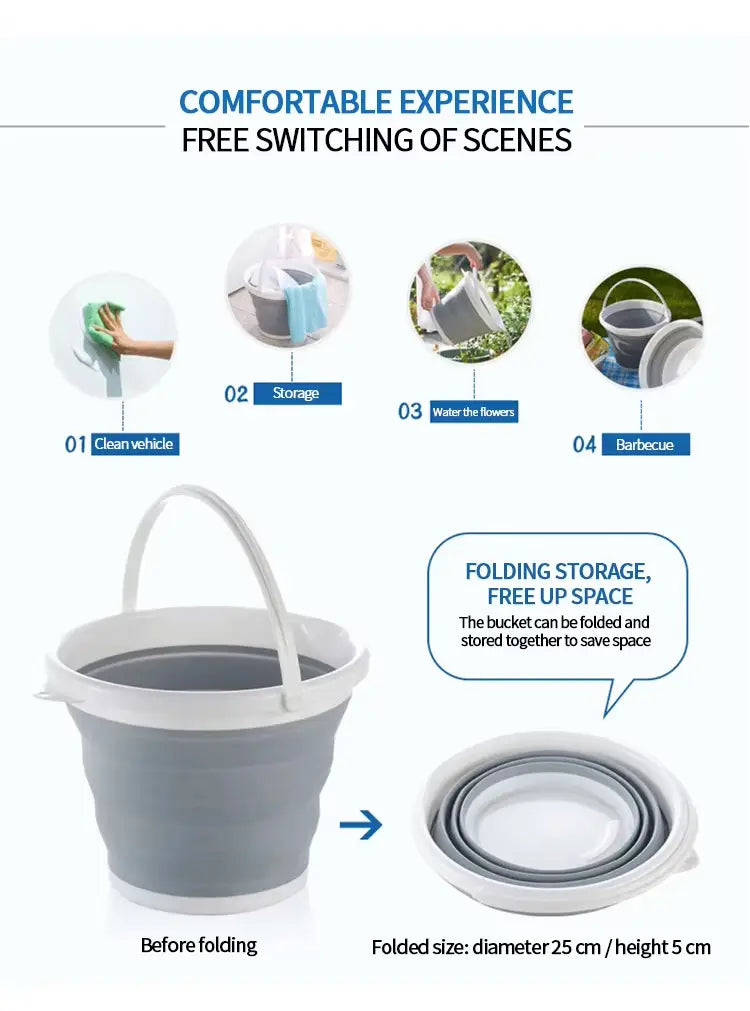 COMFORTABLE EXPERIENCE
FREE SWITCHING OF SCENES

01 Clean vehicle

02 Storage

03 Water the flowers

04 Barbecue

FOLDING STORAGE, FREE UP SPACE
The bucket can be folded and stored together to save space

Before folding

Folded size: diameter 25 cm / height 5 cm