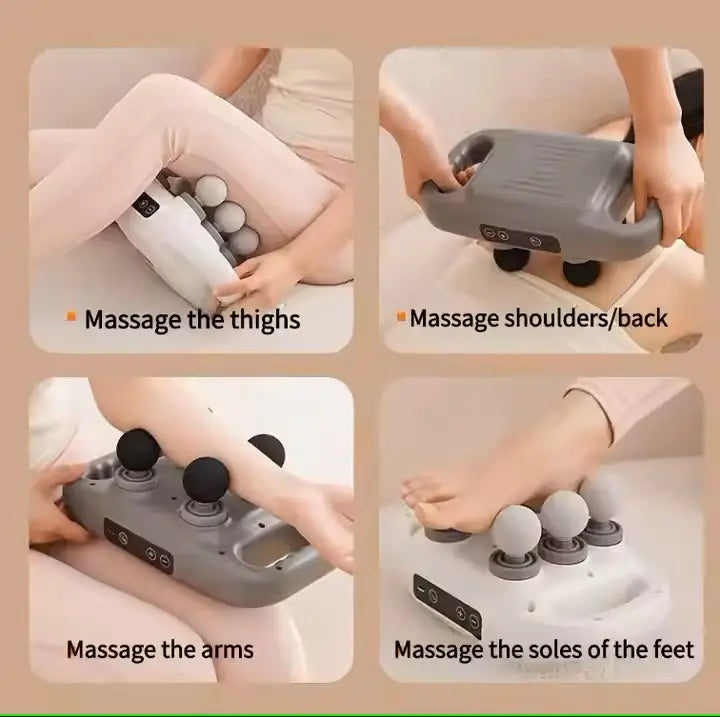 Massage the thighs

Massage shoulders/back

Massage the arms

Massage the soles of the feet