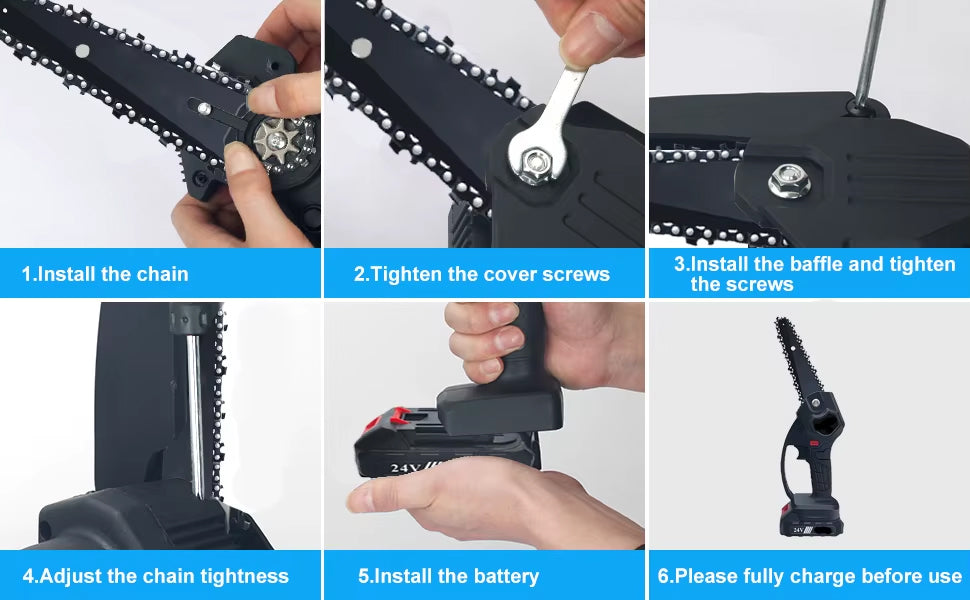 1.Install the chain

2.Tighten the cover screws

3.Install the baffle and tighten the screws

24V

4.Adjust the chain tightness

5.Install the battery

24V

6.Please fully charge before use