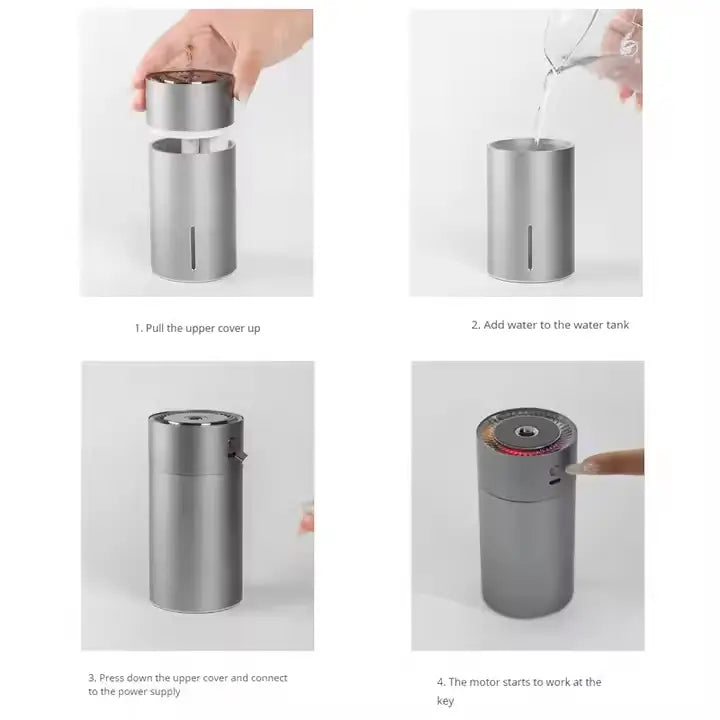 1. Pull the upper cover up

2. Add water to the water tank

3. Press down the upper cover and connect to the power supply

4. The motor starts to work at the key