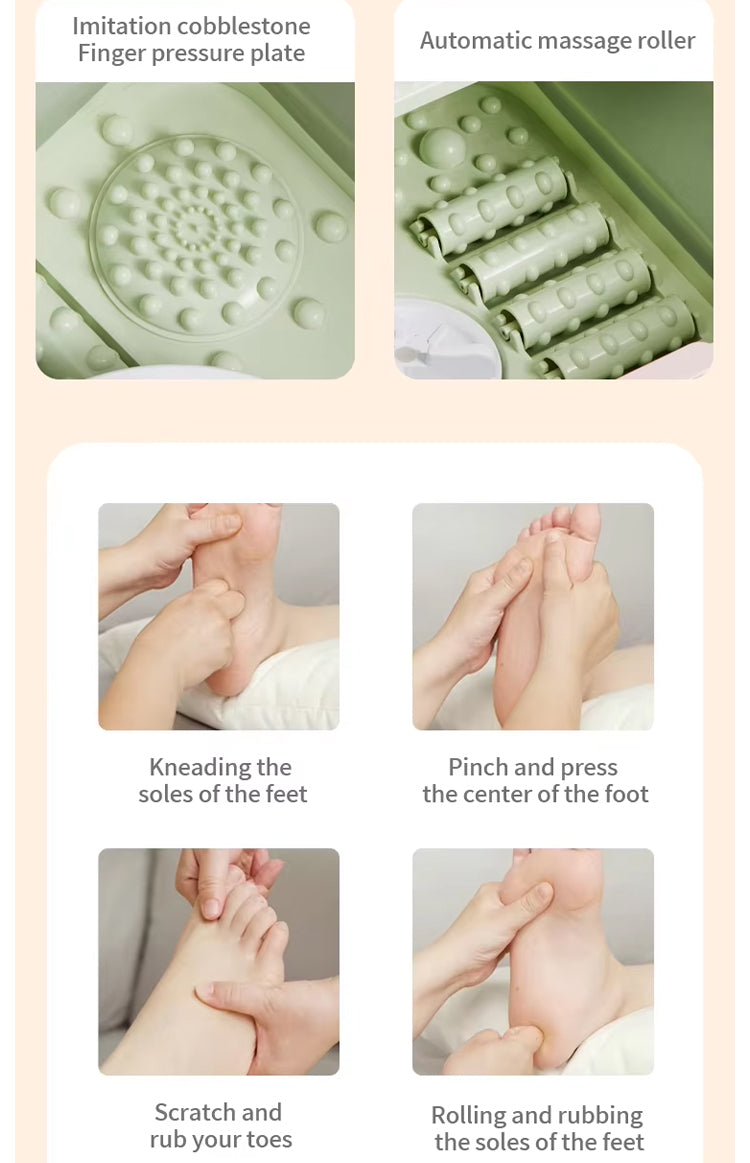 Imitation cobblestone
Finger pressure plate

Automatic massage roller

Kneading the soles of the feet

Pinch and press the center of the foot

Scratch and rub your toes

Rolling and rubbing the soles of the feet