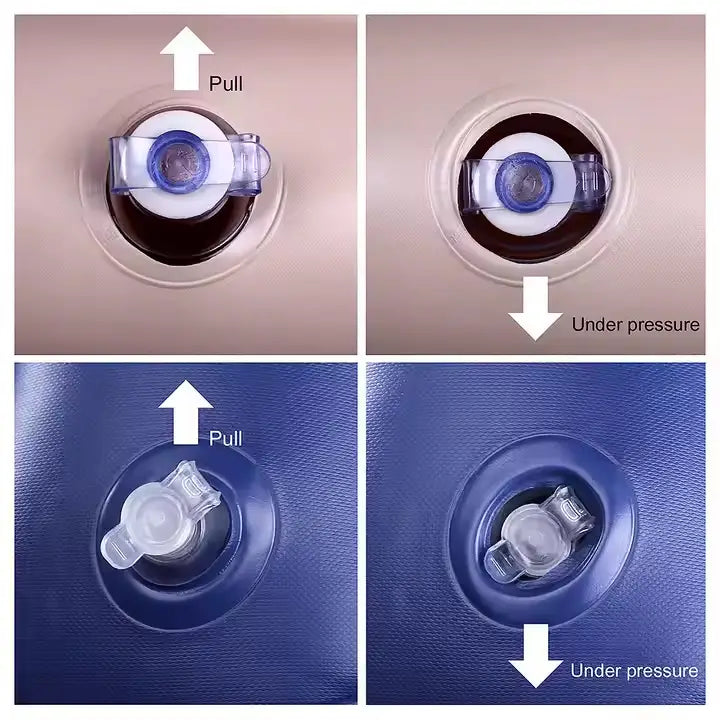 Pull

Under pressure

Pull

Under pressure