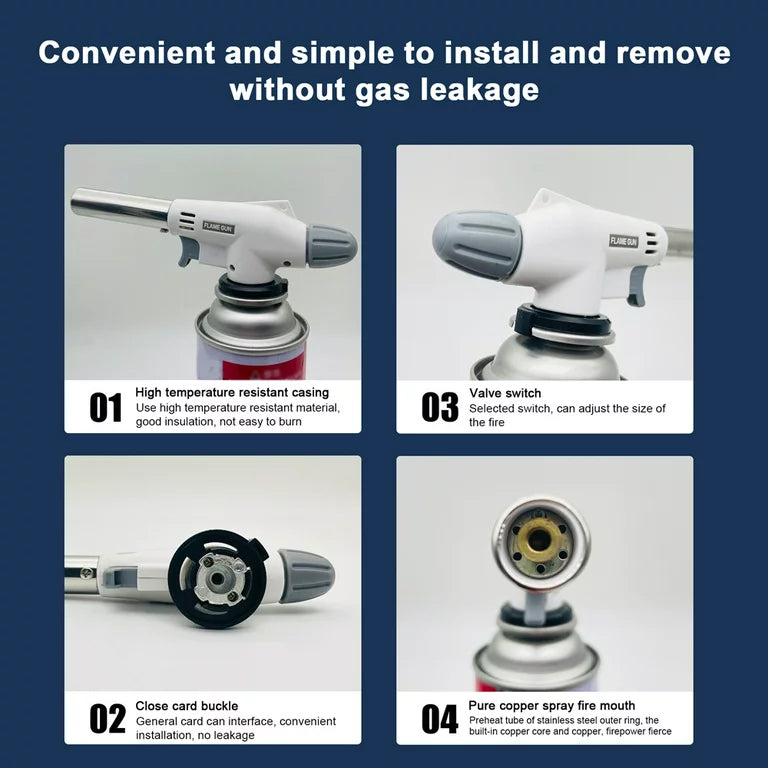 Convenient and simple to install and remove without gas leakage

FLAME GUN

01 High temperature resistant casing
Use high temperature resistant material, good insulation, not easy to burn

FLAME GUN

03 Valve switch
Selected switch, can adjust the size of the fire

02 Close card buckle
General card can interface, convenient installation, no leakage

04 Pure copper spray fire mouth
Preheat tube of stainless steel outer ring, the built-in copper core and copper, firepower fierce