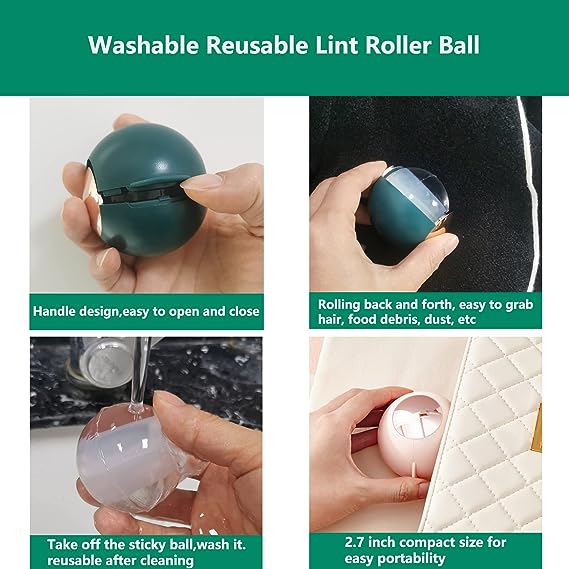 Washable Reusable Lint Roller Ball

Handle design,easy to open and close

Rolling back and forth, easy to grab hair, food debris, dust, etc

Take off the sticky ball,wash it. reusable after cleaning

2.7 inch compact size for easy portability