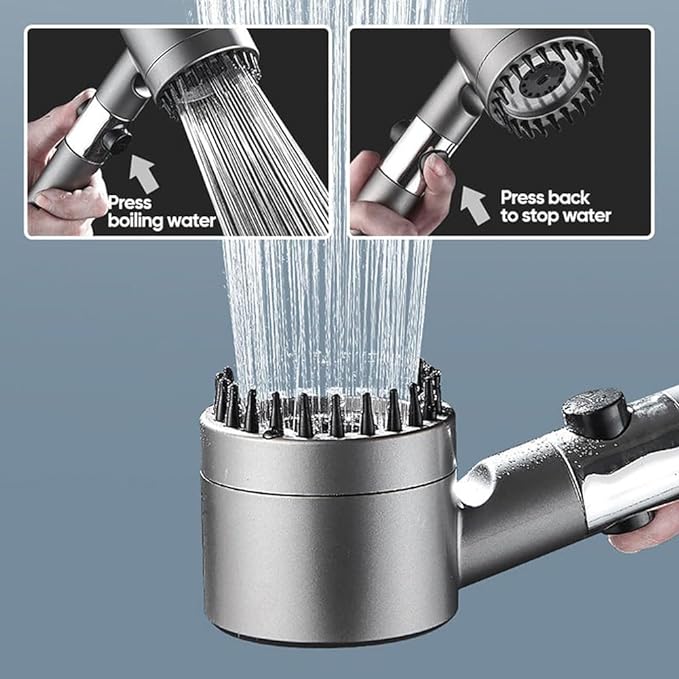 Press boiling water

Press back to stop water