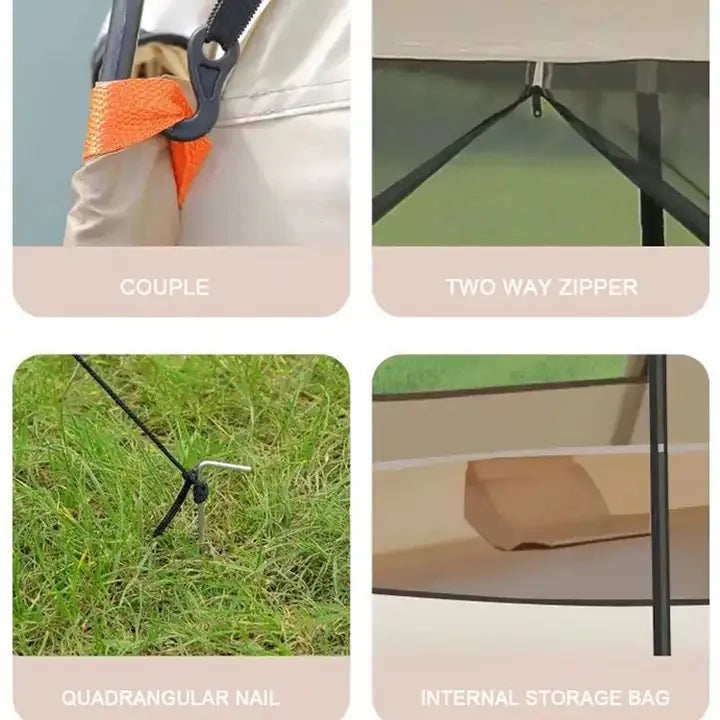 COUPLE

TWO WAY ZIPPER

QUADRANGULAR NAIL

INTERNAL STORAGE BAG