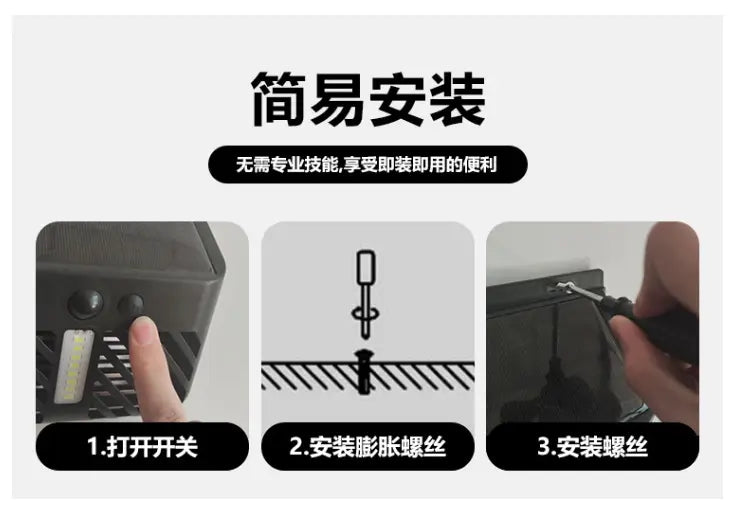 简易安装

无需专业技能,享受即装即用的便利

1.打开开关

2.安装膨胀螺丝

3.安装螺丝