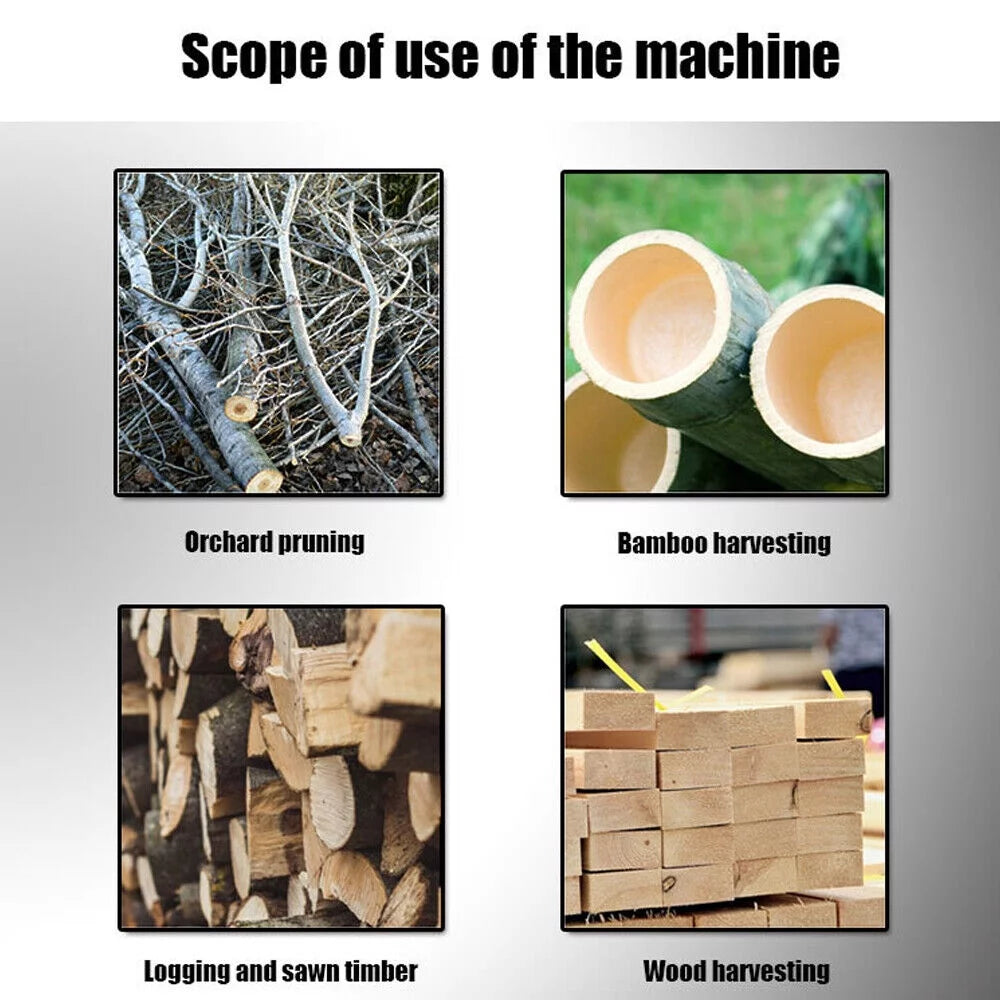 Scope of use of the machine

Orchard pruning

Bamboo harvesting

Logging and sawn timber

Wood harvesting