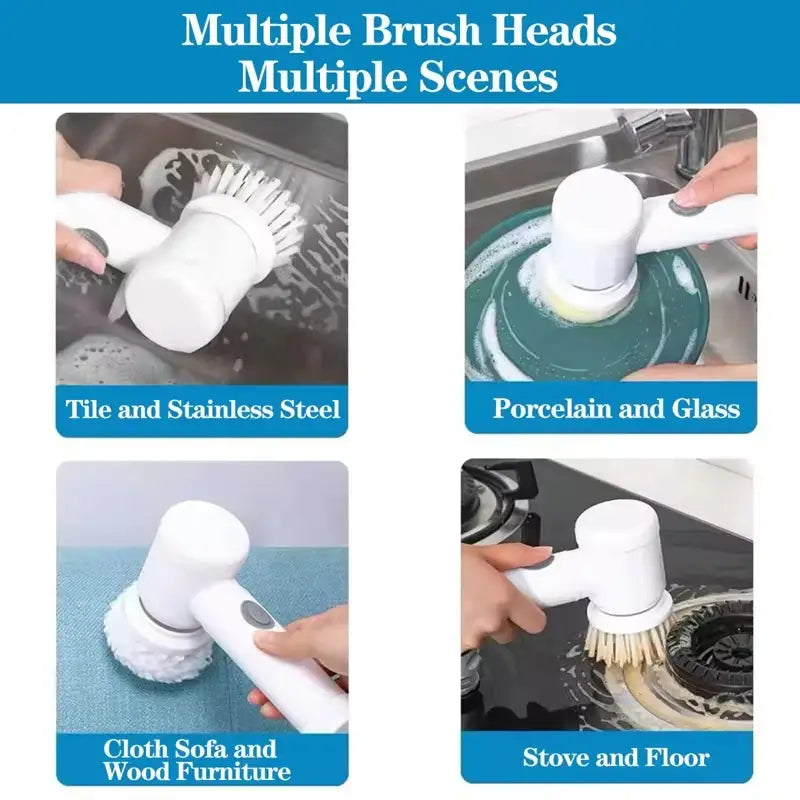 Multiple Brush Heads
Multiple Scenes

Tile and Stainless Steel

Porcelain and Glass

Cloth Sofa and Wood Furniture

Stove and Floor