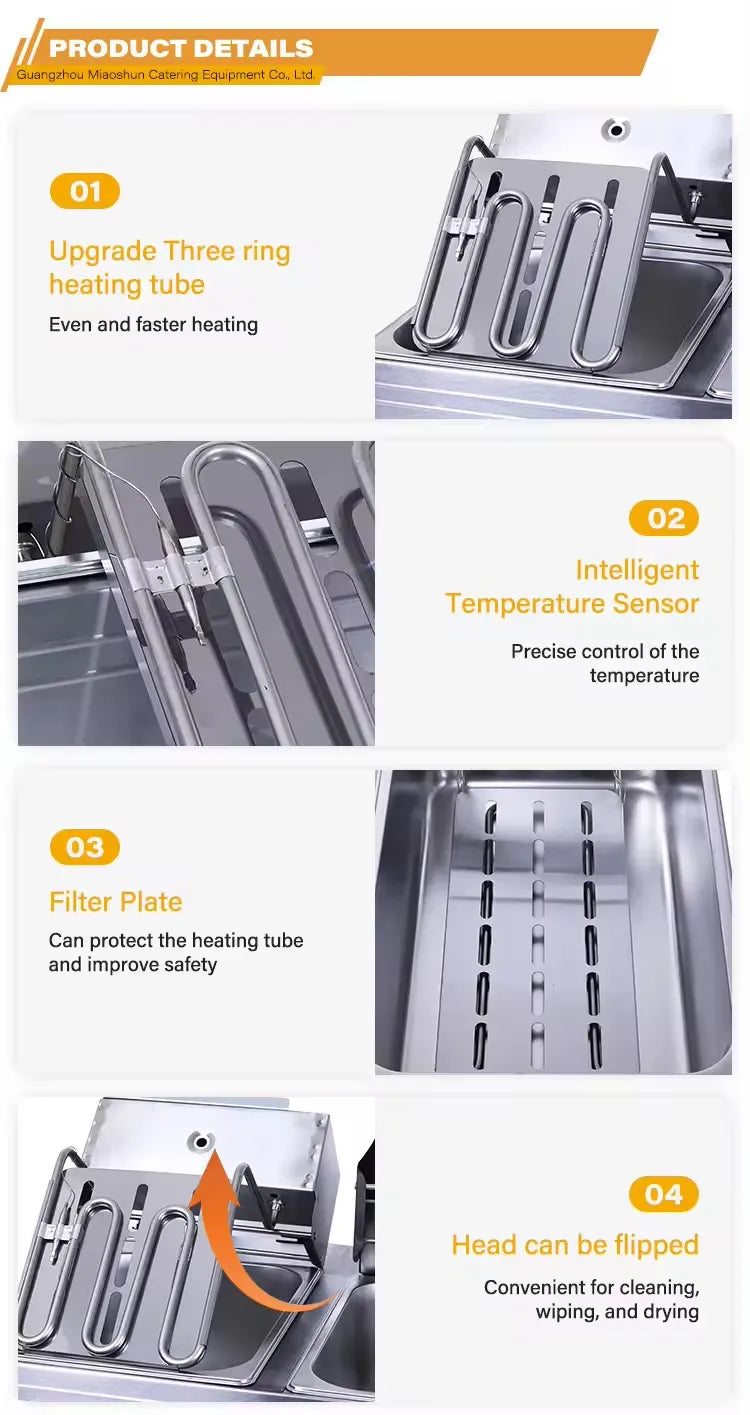 PRODUCT DETAILS
Guangzhou Miaoshun Catering Equipment Co., Ltd.

01

Upgrade Three ring heating tube

Even and faster heating

02

Intelligent Temperature Sensor

Precise control of the temperature

03

Filter Plate

Can protect the heating tube and improve safety

04

Head can be flipped

Convenient for cleaning, wiping, and drying