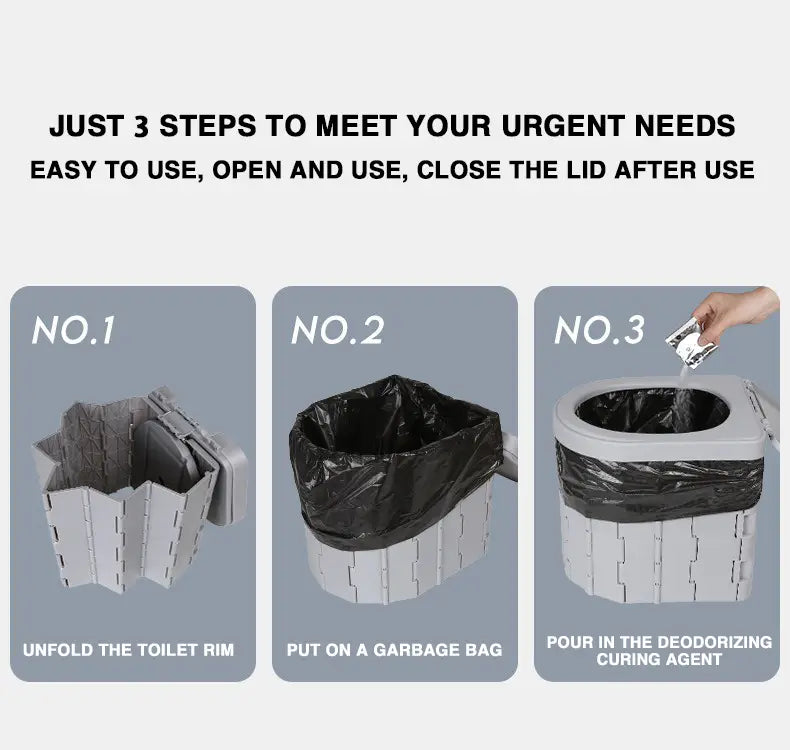 JUST 3 STEPS TO MEET YOUR URGENT NEEDS
EASY TO USE, OPEN AND USE, CLOSE THE LID AFTER USE

NO.1
UNFOLD THE TOILET RIM

NO.2
PUT ON A GARBAGE BAG

NO.3
POUR IN THE DEODORIZING CURING AGENT