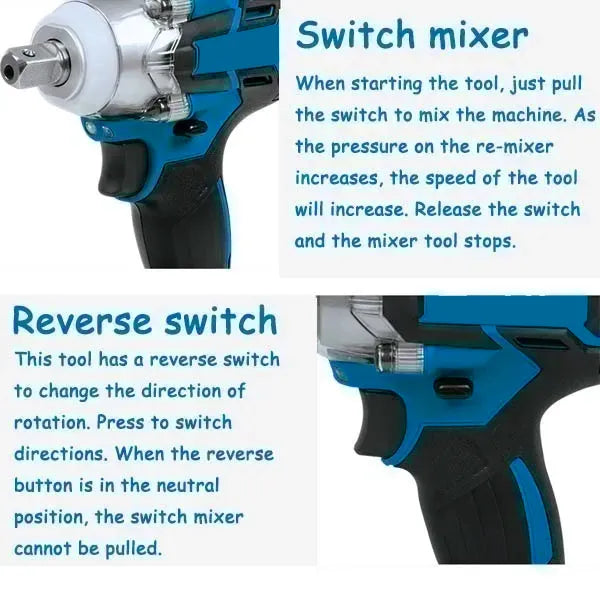 Switch mixer

When starting the tool, just pull the switch to mix the machine. As the pressure on the re-mixer increases, the speed of the tool will increase. Release the switch and the mixer tool stops.

Reverse switch

This tool has a reverse switch to change the direction of rotation. Press to switch directions. When the reverse button is in the neutral position, the switch mixer cannot be pulled.