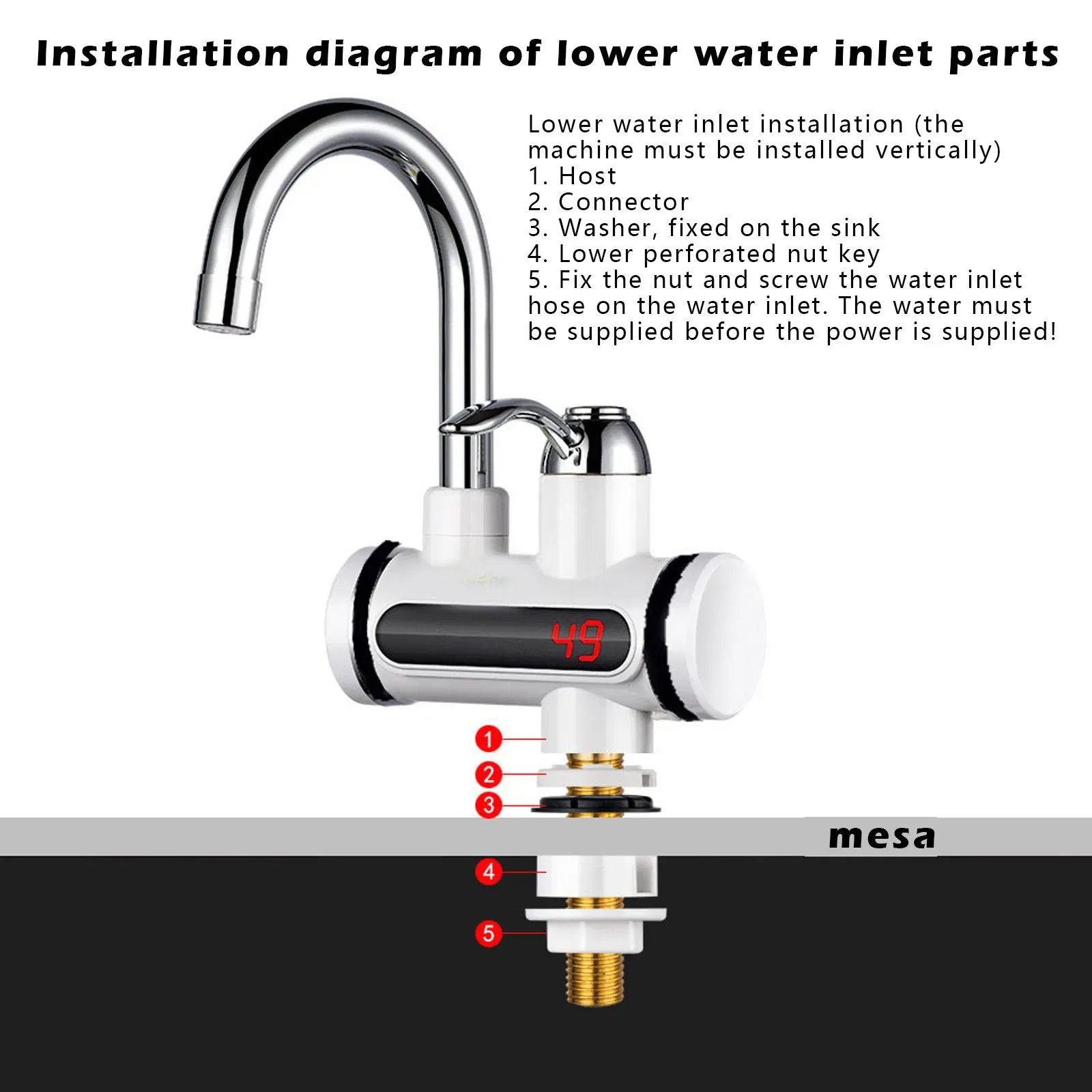 Installation diagram of lower water inlet parts

Lower water inlet installation (the machine must be installed vertically)
1. Host
2. Connector
3. Washer, fixed on the sink
4. Lower perforated nut key
5. Fix the nut and screw the water inlet hose on the water inlet. The water must be supplied before the power is supplied!

49

1
2
3
mesa
4
5