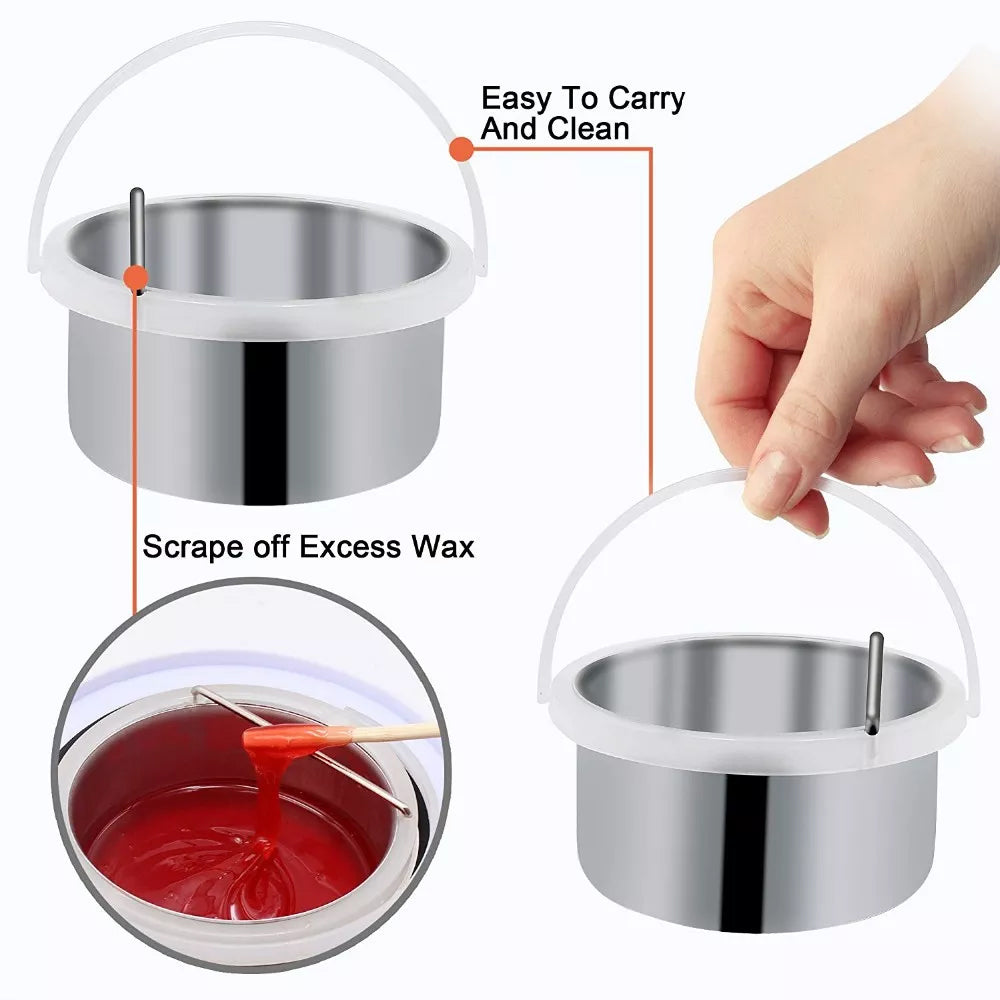 Easy To Carry
And Clean

Scrape off Excess Wax