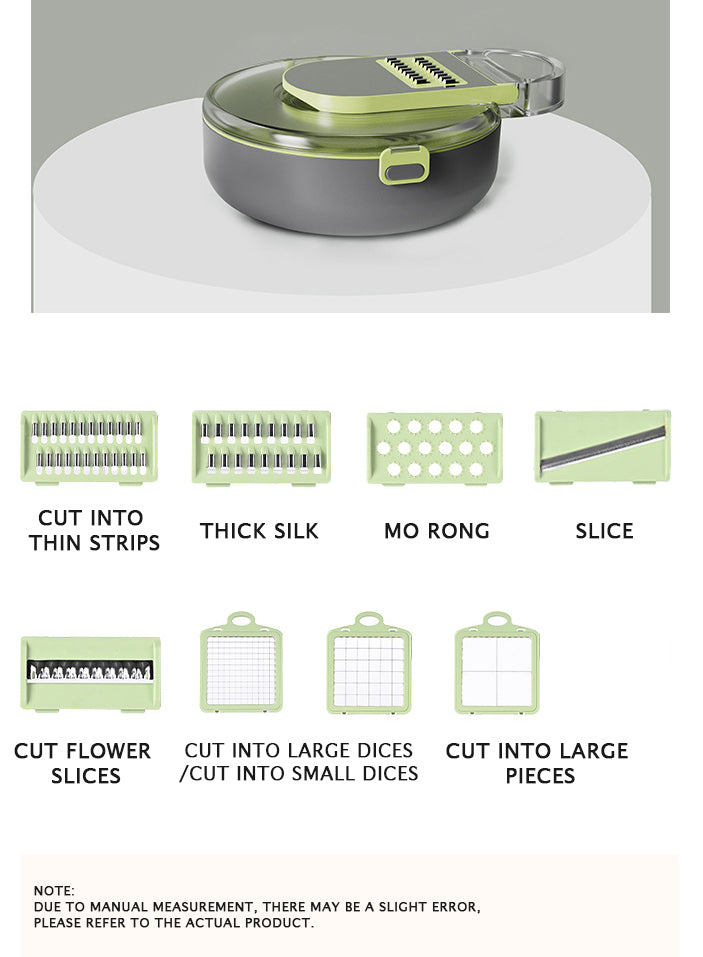 CUT INTO THIN STRIPS

THICK SILK

MO RONG

SLICE

CUT FLOWER SLICES

CUT INTO LARGE DICES /CUT INTO SMALL DICES

CUT INTO LARGE PIECES

NOTE:
DUE TO MANUAL MEASUREMENT, THERE MAY BE A SLIGHT ERROR, PLEASE REFER TO THE ACTUAL PRODUCT.